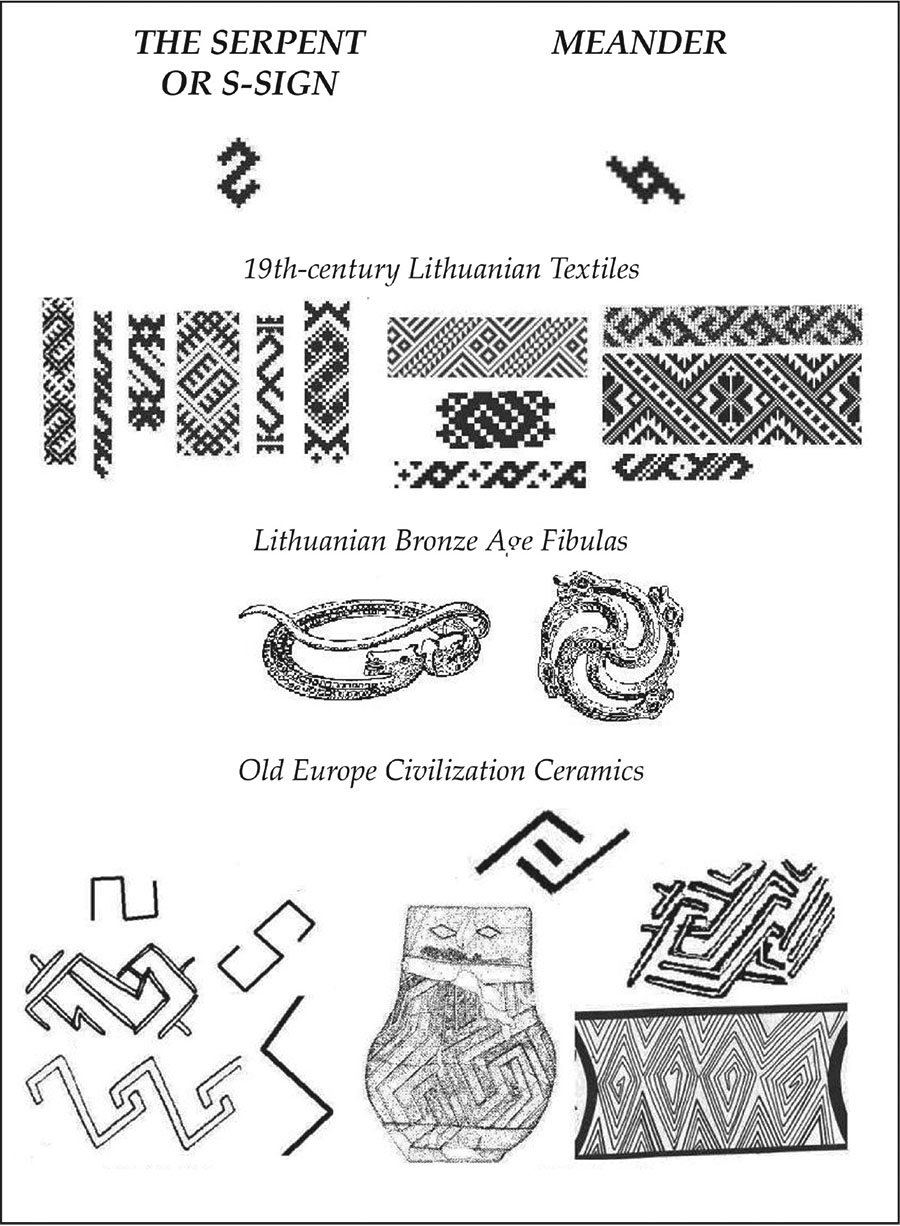 THE SERPENT OR S-SIGN

MEANDER

19th-century Lithuanian Textiles

Lithuanian Bronze Age Fibulas

Old Europe Civilization Ceramics